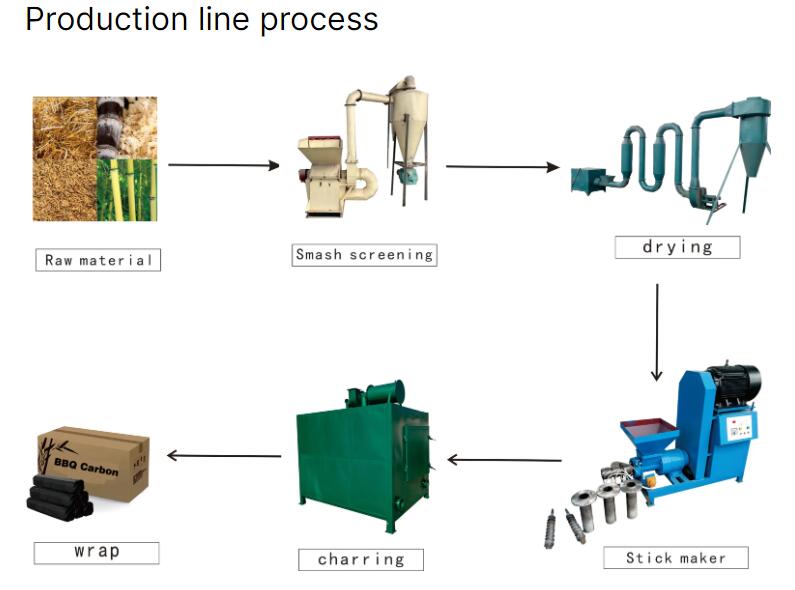 Production line process

Raw material

Smash screening

drying

Stick maker

charring

BBQ Carbon

wrap