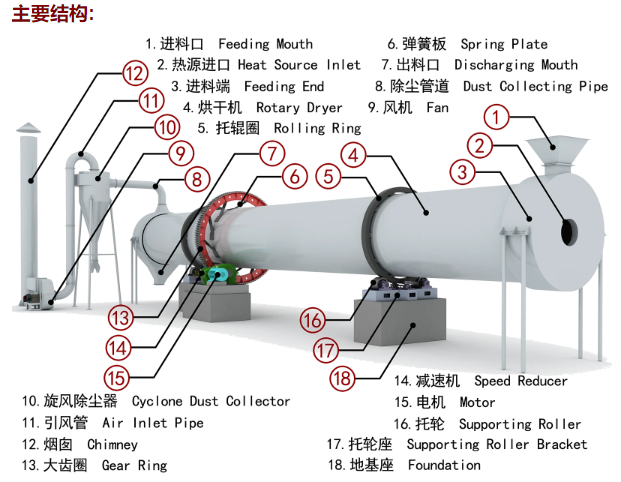 主要结构:

1. 进料口 Feeding Mouth
2. 热源进口 Heat Source Inlet
3. 进料端 Feeding End
4. 烘干机 Rotary Dryer
5. 托辊圈 Rolling Ring

6. 弹簧板 Spring Plate
7. 出料口 Discharging Mouth
8. 除尘管道 Dust Collecting Pipe
9. 风机 Fan

12
11
10
9
8
7
6
5
4
1
2
3
13
14
15
16
17
18

10. 旋风除尘器 Cyclone Dust Collector
11. 引风管 Air Inlet Pipe
12. 烟囱 Chimney
13. 大齿圈 Gear Ring

14. 减速机 Speed Reducer
15. 电机 Motor
16. 托轮 Supporting Roller
17. 托轮座 Supporting Roller Bracket
18. 地基座 Foundation